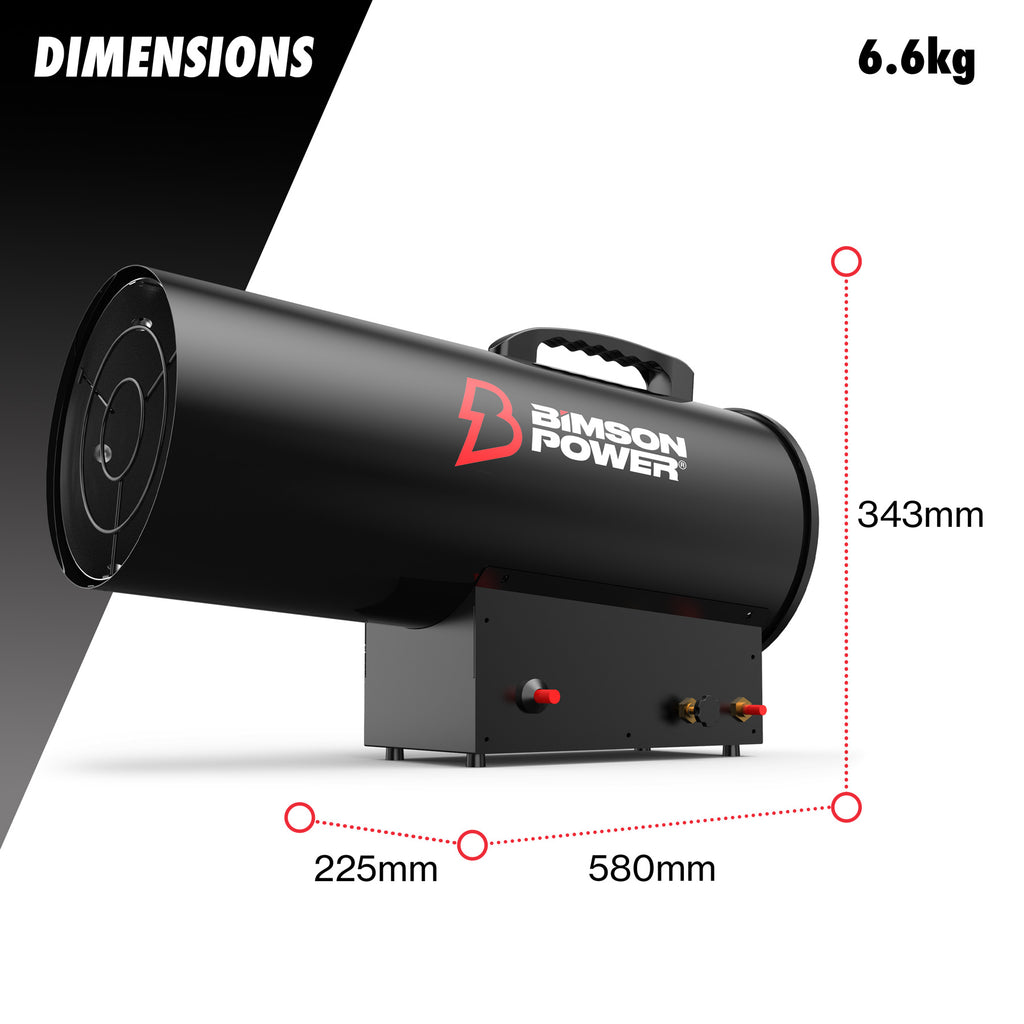 DIMENSIONS

6.6kg

BIMSON POWER®

343mm

225mm

580mm