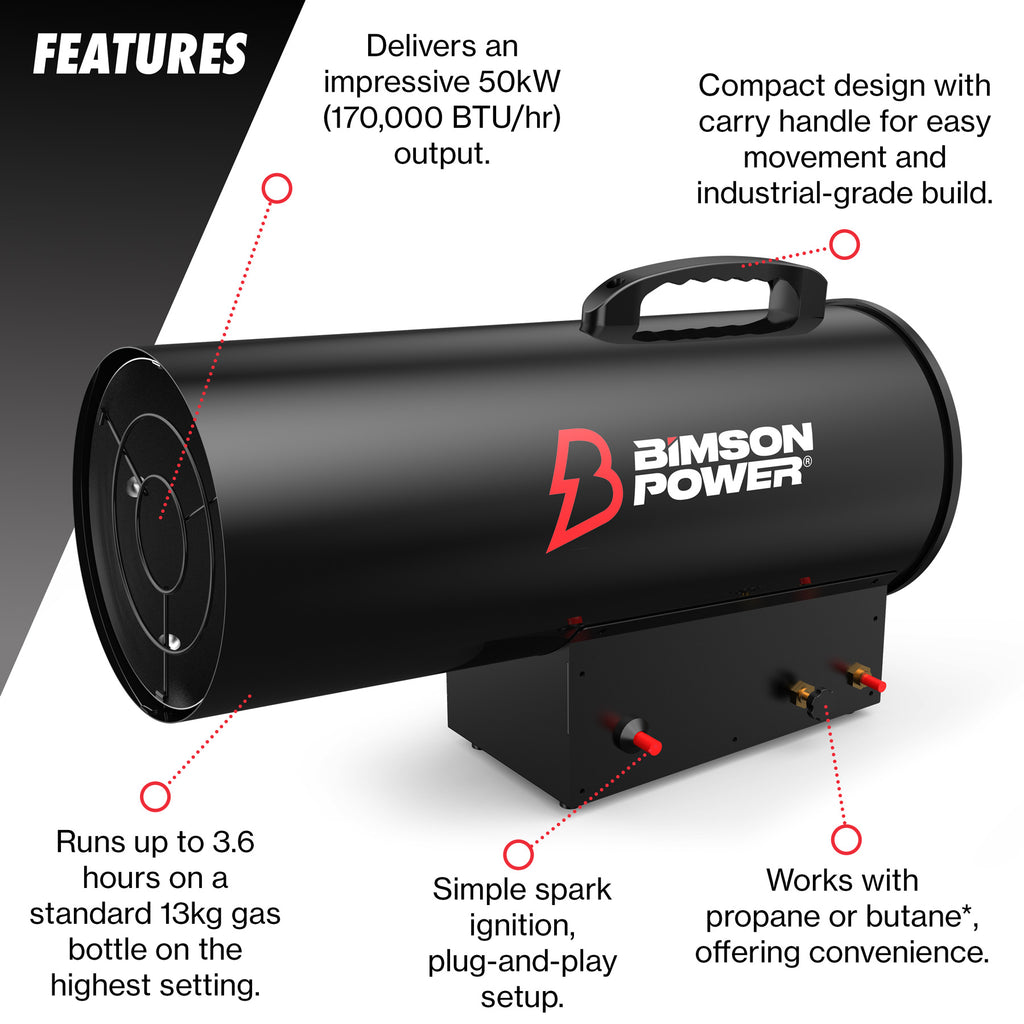 FEATURES

Delivers an impressive 50kW (170,000 BTU/hr) output.

Compact design with carry handle for easy movement and industrial-grade build.

BIMSON POWER®

Runs up to 3.6 hours on a standard 13kg gas bottle on the highest setting.

Simple spark ignition, plug-and-play setup.

Works with propane or butane*, offering convenience.