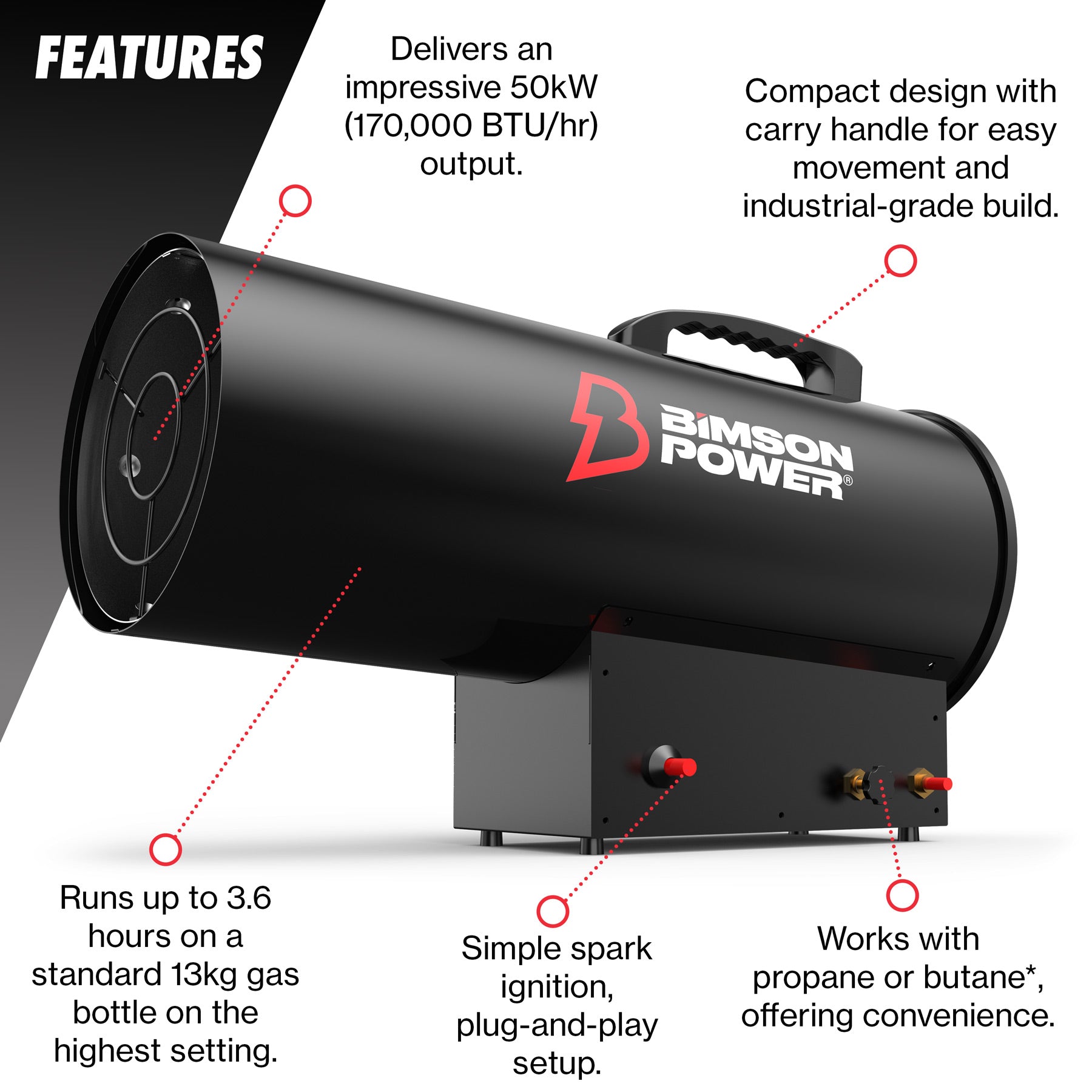 FEATURES

Delivers an impressive 50kW (170,000 BTU/hr) output.

Compact design with carry handle for easy movement and industrial-grade build.

BIMSON POWER®

Runs up to 3.6 hours on a standard 13kg gas bottle on the highest setting.

Simple spark ignition, plug-and-play setup.

Works with propane or butane*, offering convenience.