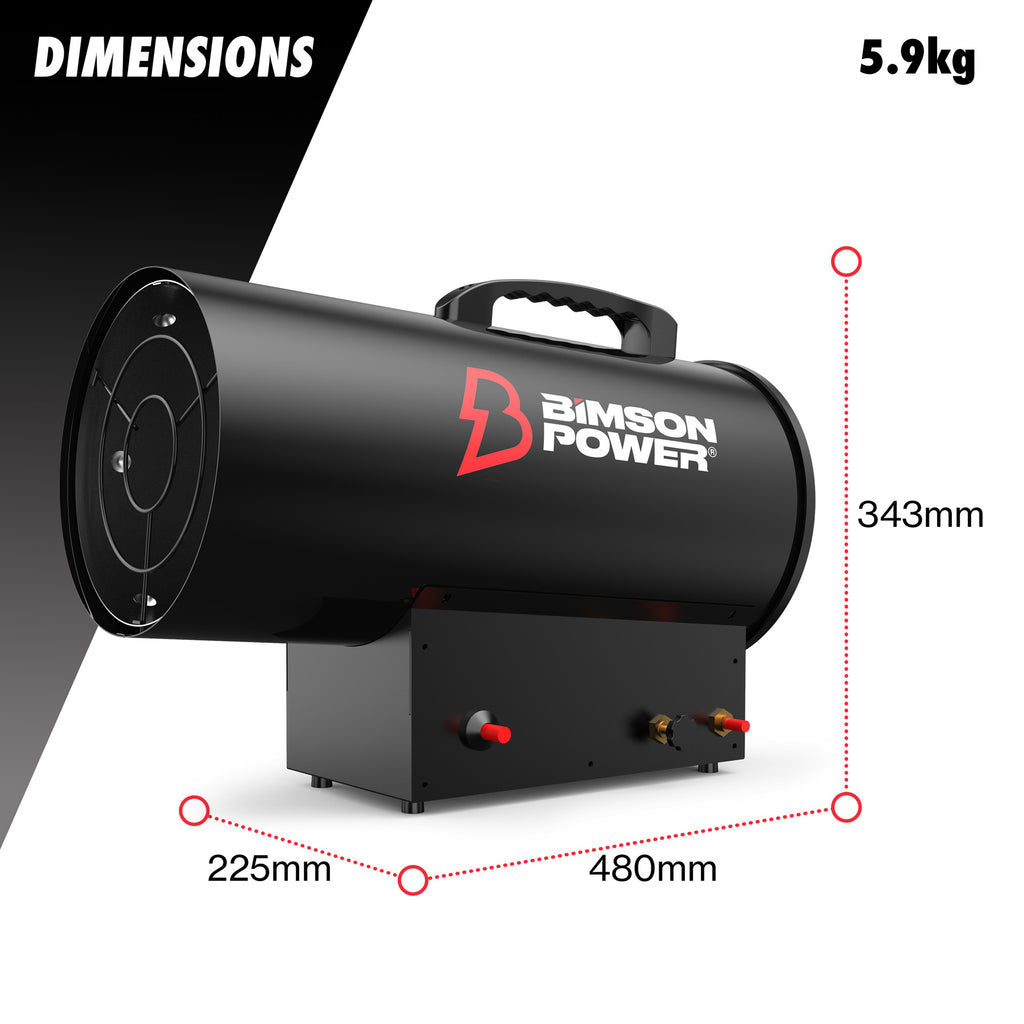 DIMENSIONS

5.9kg

BIMSON POWER®

343mm

225mm

480mm