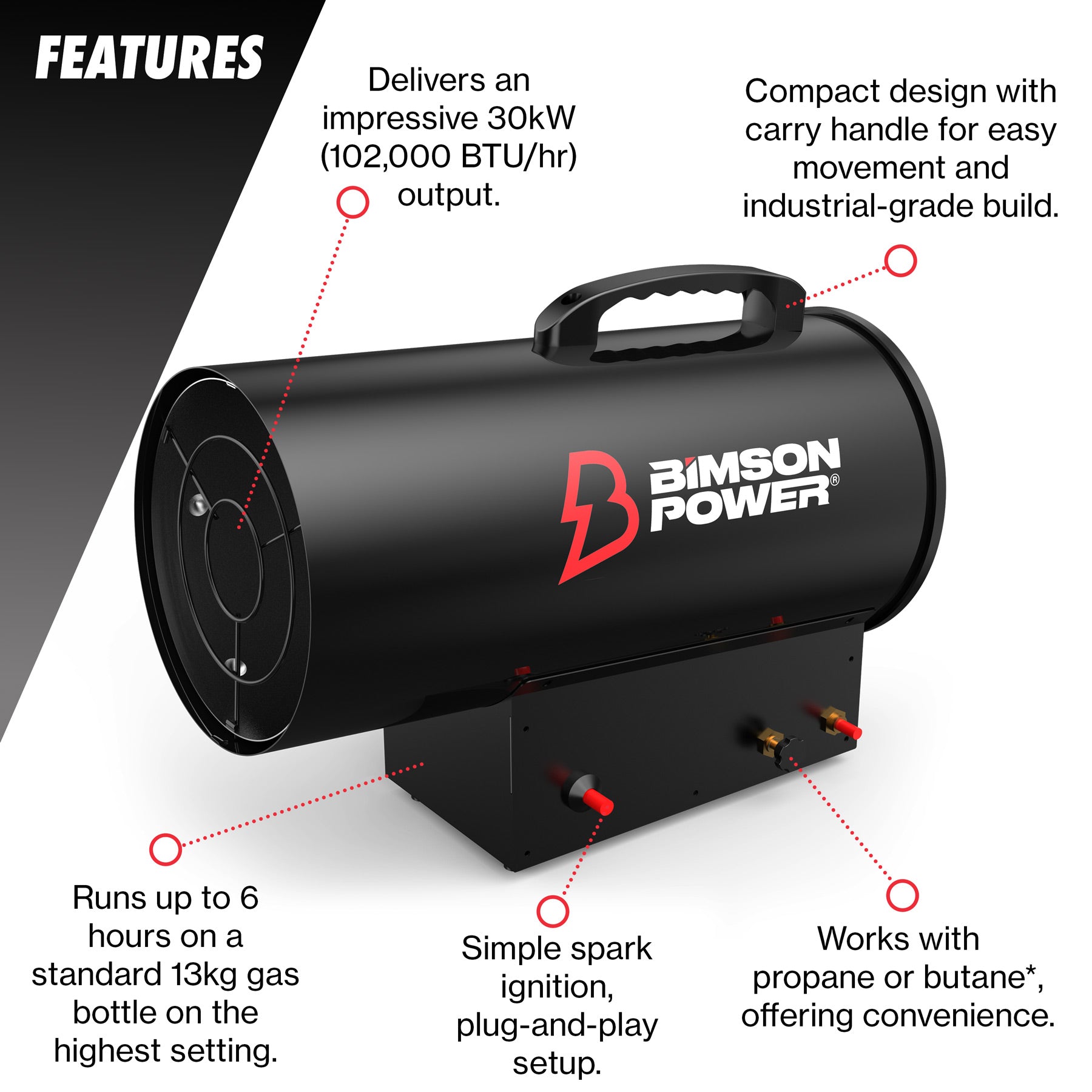 FEATURES

Delivers an impressive 30kW (102,000 BTU/hr) output.

Compact design with carry handle for easy movement and industrial-grade build.

BIMSON POWER®

Runs up to 6 hours on a standard 13kg gas bottle on the highest setting.

Simple spark ignition, plug-and-play setup.

Works with propane or butane*, offering convenience.