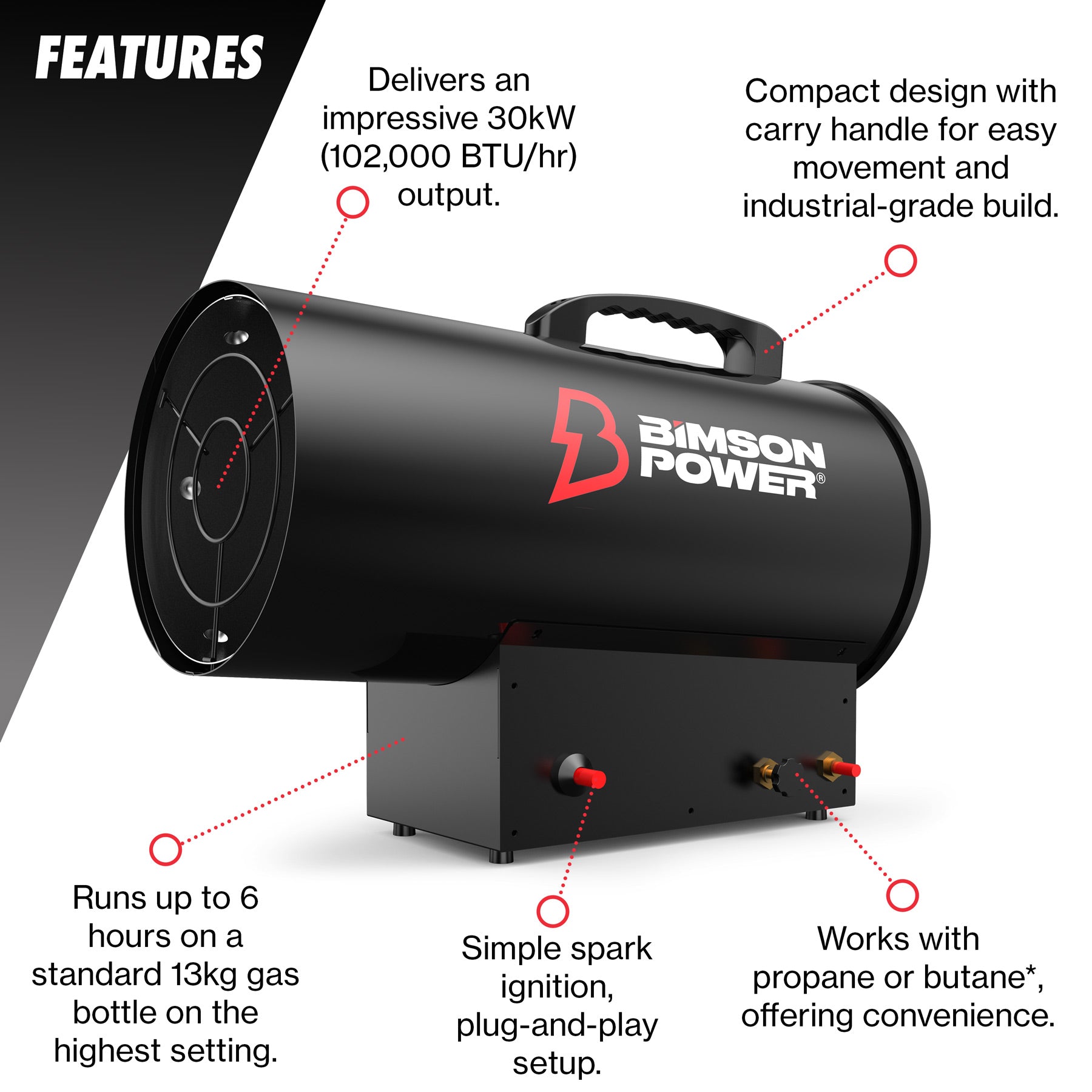 FEATURES

Delivers an impressive 30kW (102,000 BTU/hr) output.

Compact design with carry handle for easy movement and industrial-grade build.

BIMSON POWER®

Runs up to 6 hours on a standard 13kg gas bottle on the highest setting.

Simple spark ignition, plug-and-play setup.

Works with propane or butane*, offering convenience.