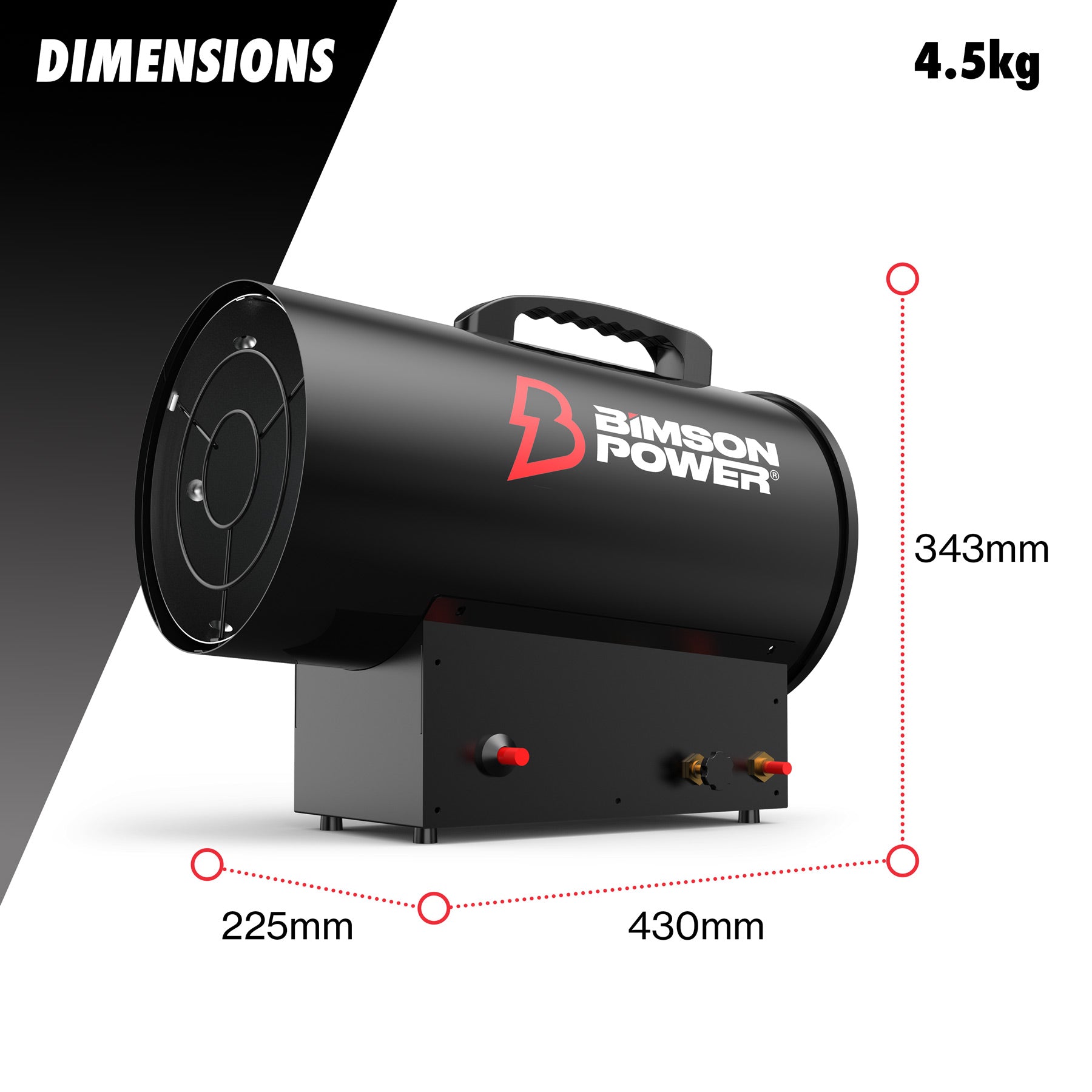 DIMENSIONS

4.5kg

BIMSON POWER®

343mm

225mm

430mm