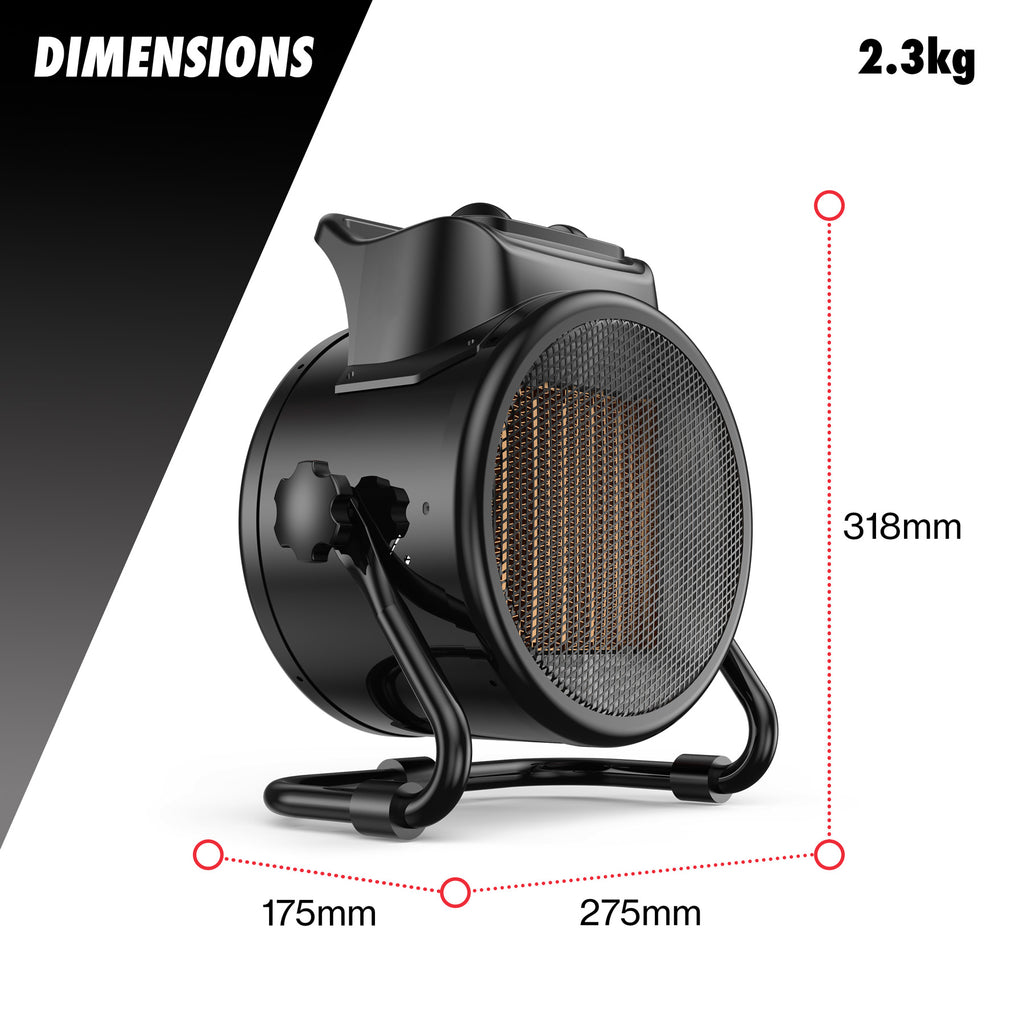 DIMENSIONS

2.3kg

318mm

175mm

275mm