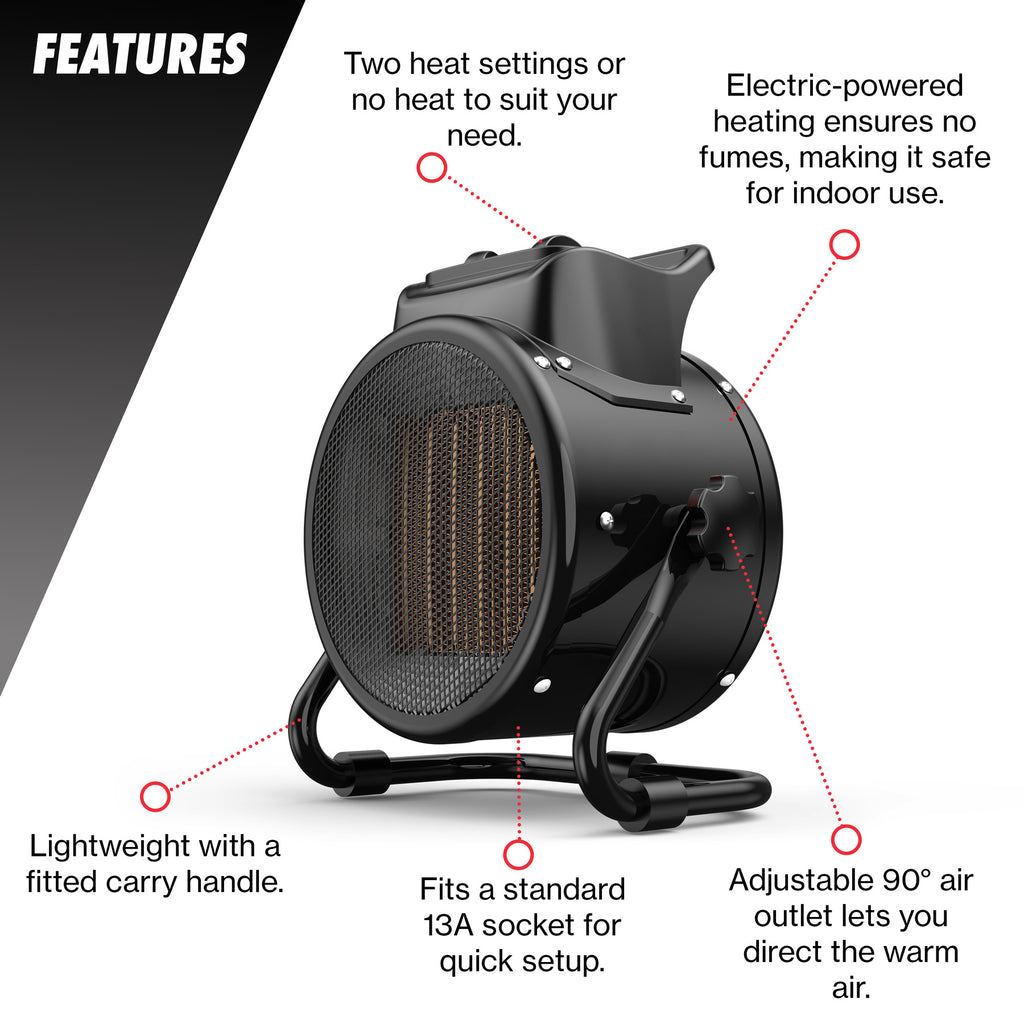 FEATURES

Two heat settings or no heat to suit your need.

Electric-powered heating ensures no fumes, making it safe for indoor use.

Lightweight with a fitted carry handle.

Fits a standard 13A socket for quick setup.

Adjustable 90° air outlet lets you direct the warm air.