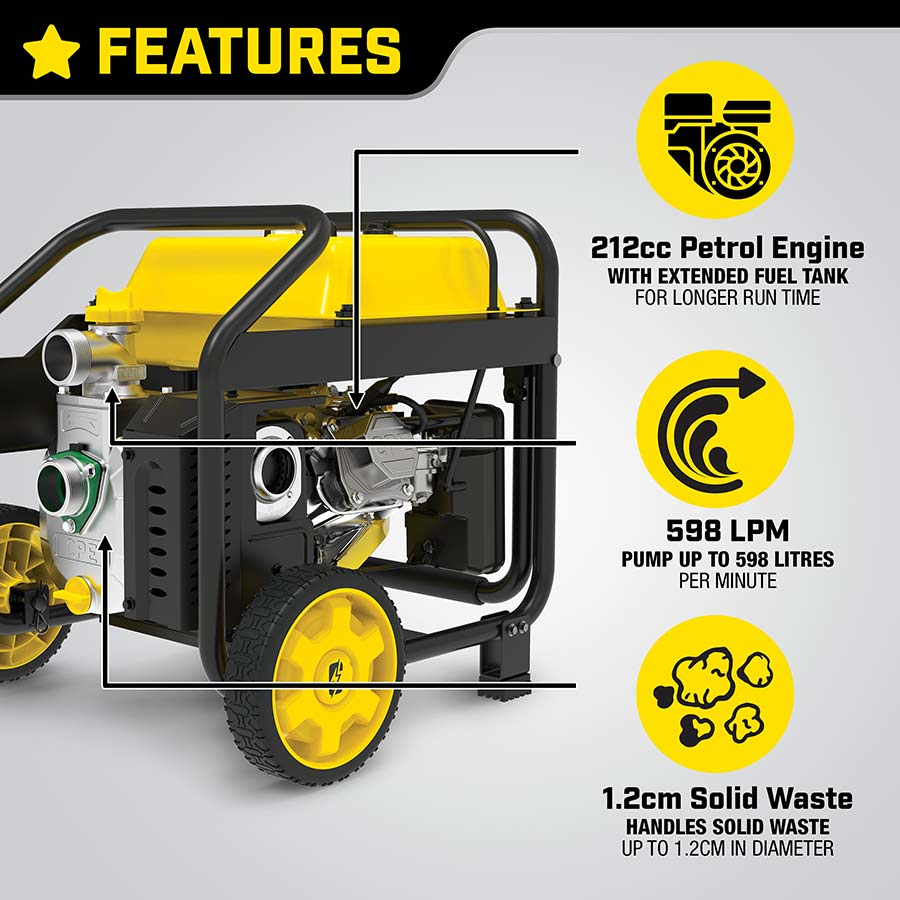 FEATURES

212cc Petrol Engine
WITH EXTENDED FUEL TANK
FOR LONGER RUN TIME

598 LPM
PUMP UP TO 598 LITRES
PER MINUTE

1.2cm Solid Waste
HANDLES SOLID WASTE
UP TO 1.2CM IN DIAMETER