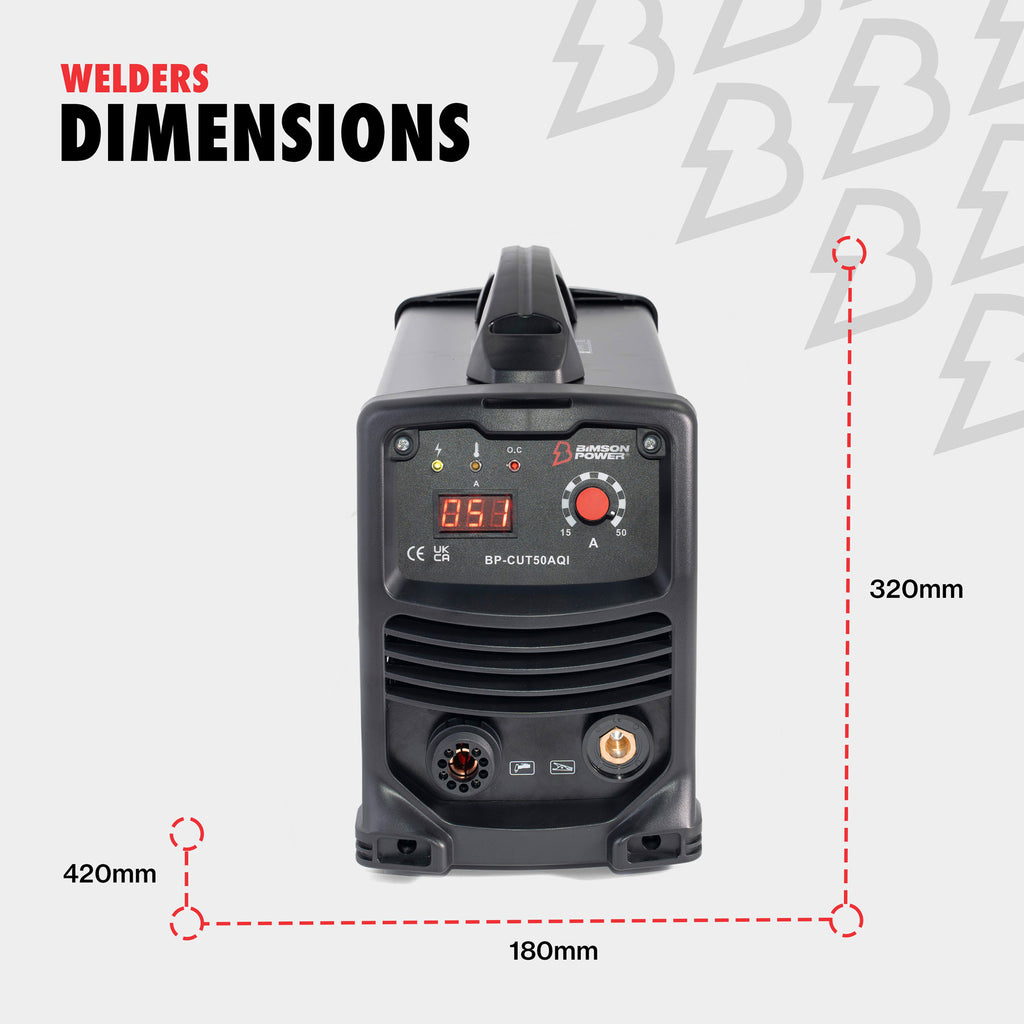 WELDERS
DIMENSIONS

O.C

BIMSON POWER

A

051

15 50
A

CE UK CA

BP-CUT50AQI

320mm

420mm

180mm